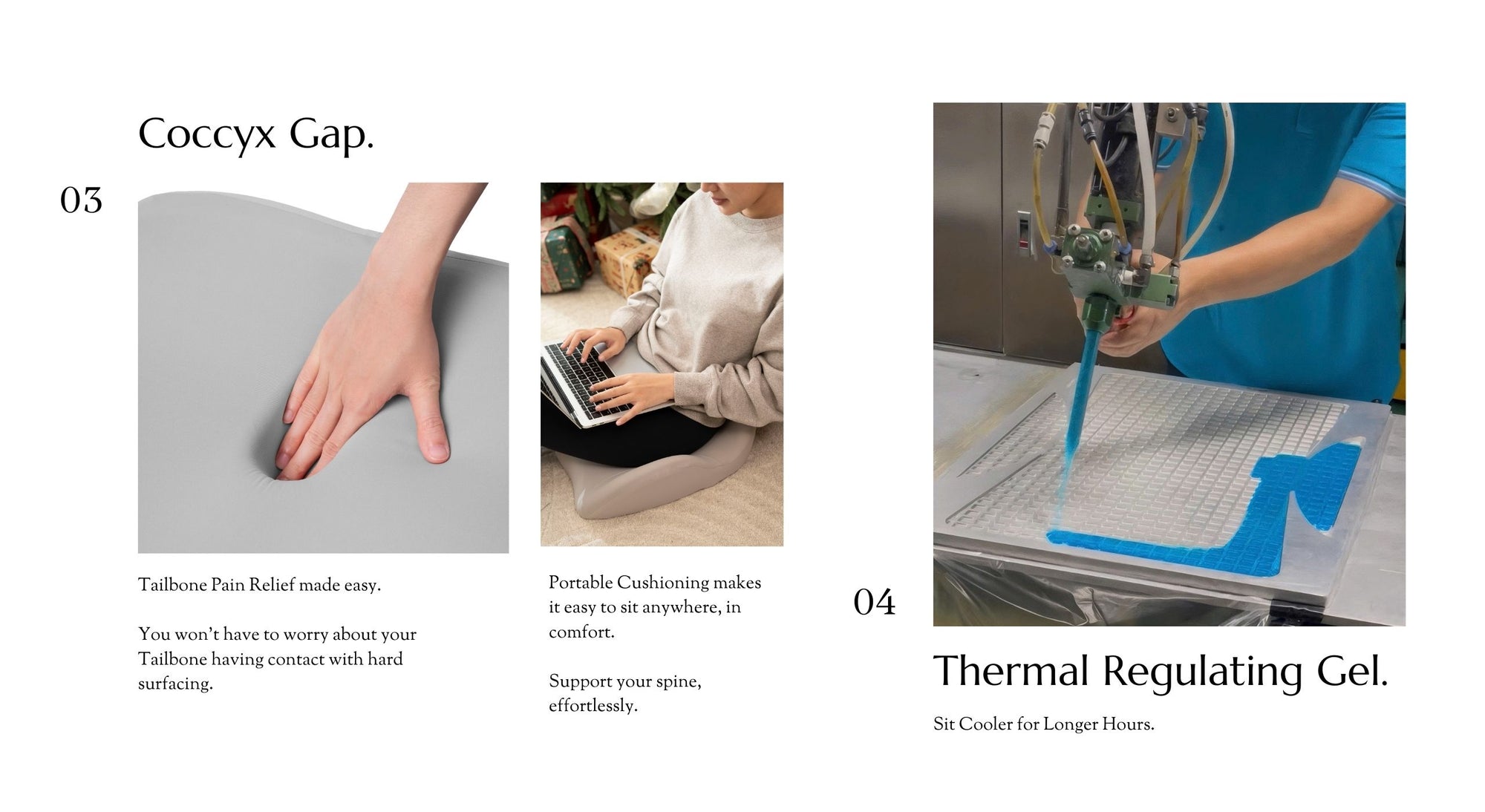 Coccyx Gap.

03

Tailbone Pain Relief made easy.

You won't have to worry about your Tailbone having contact with hard surfacing.

Portable Cushioning makes it easy to sit anywhere, in comfort.

Support your spine, effortlessly.

04

Thermal Regulating Gel.

Sit Cooler for Longer Hours.